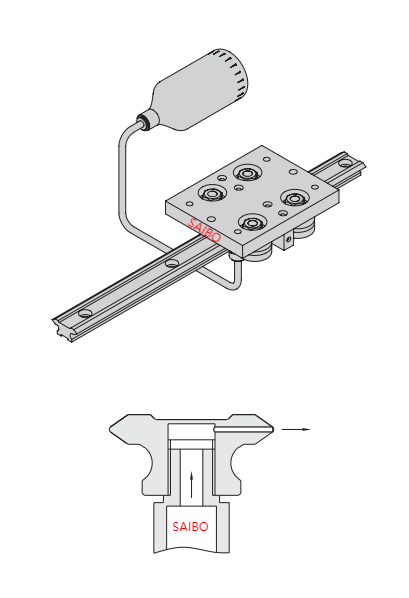 SAIBO

SAIBO